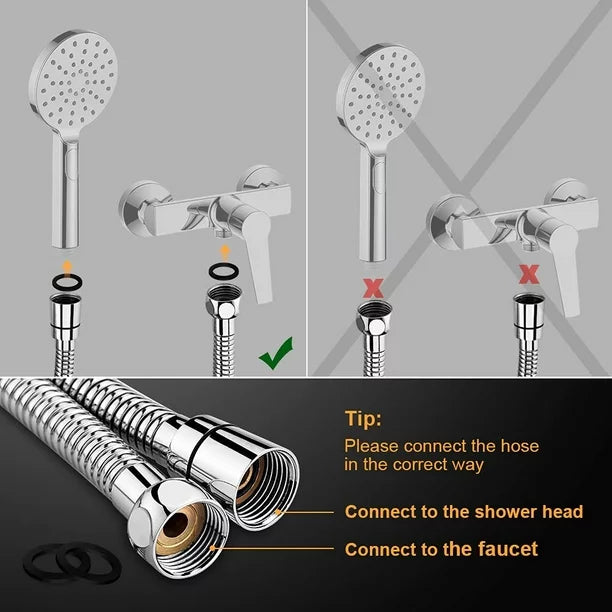 Tip:
Please connect the hose in the correct way

Connect to the shower head

Connect to the faucet